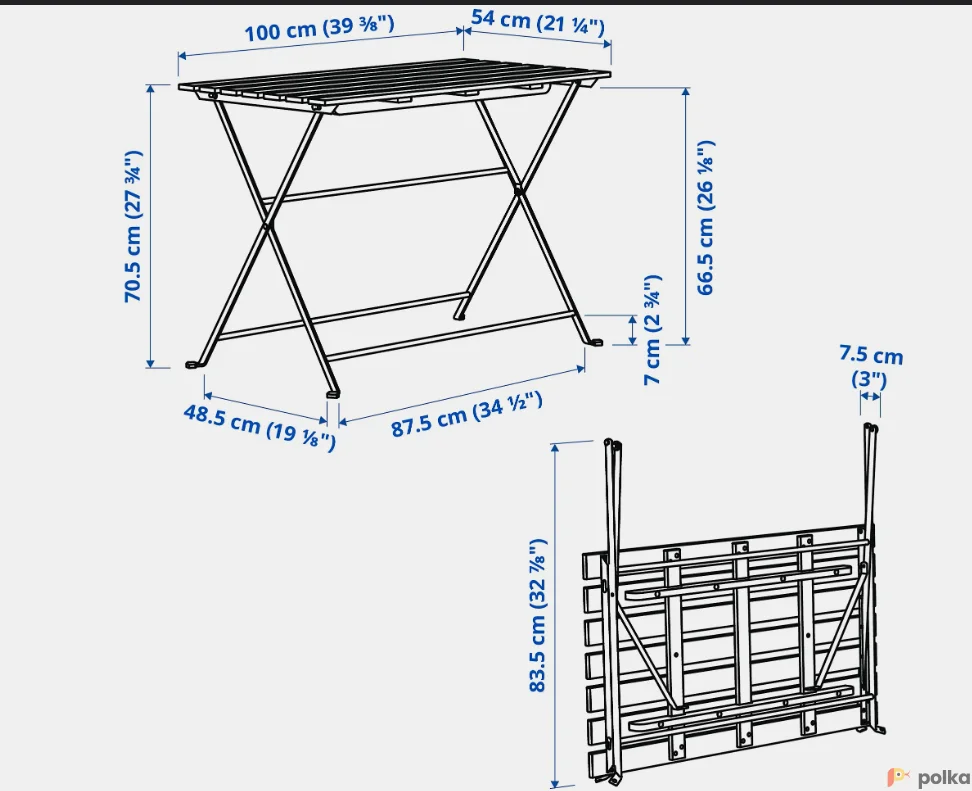 100 cm (39 ⅜")
54 cm (21 ¼")
70.5 cm (27 ¾")
66.5 cm (26 ⅛")
7 cm (2 ¾")
48.5 cm (19 ⅛")
87.5 cm (34 ½")
7.5 cm (3")
83.5 cm (32 ⅞")
polka